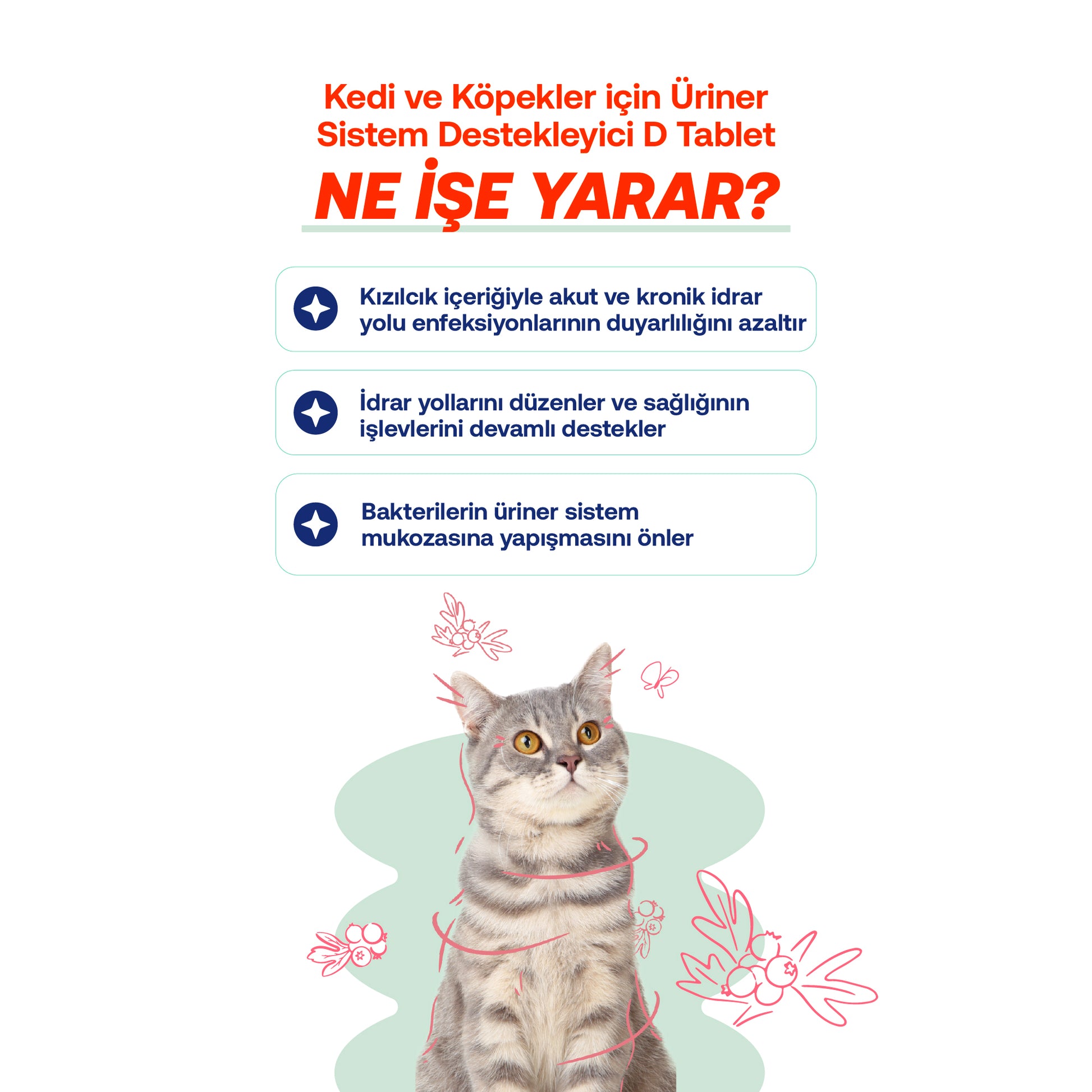 Kedi ve Köpekler için Üriner Sistem Destekleyici D Tablet

NE İŞE YARAR?

Kızılcık içeriğiyle akut ve kronik idrar yolu enfeksiyonlarının duyarlılığını azaltır

İdrar yollarını düzenler ve sağlığının işlevlerini devamlı destekler

Bakterilerin üriner sistem mukozasına yapışmasını önler