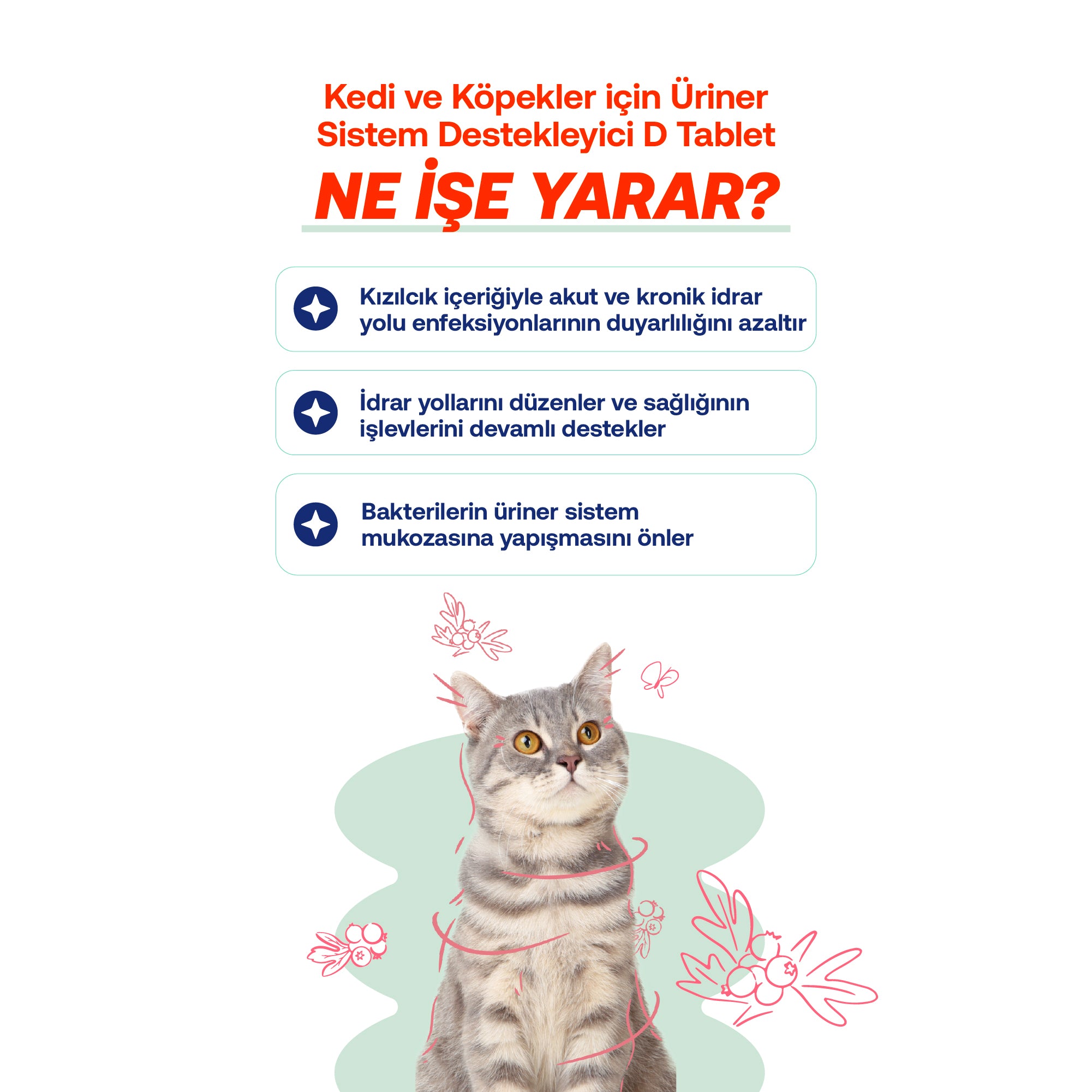 Kedi ve Köpekler için Üriner Sistem Destekleyici D Tablet

NE İŞE YARAR?

Kızılcık içeriğiyle akut ve kronik idrar yolu enfeksiyonlarının duyarlılığını azaltır

İdrar yollarını düzenler ve sağlığının işlevlerini devamlı destekler

Bakterilerin üriner sistem mukozasına yapışmasını önler